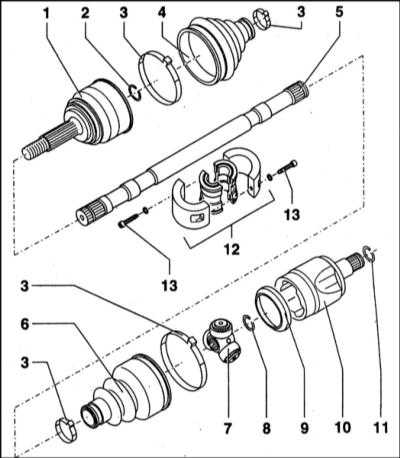 1 2 3 4 3 5

13

12

13

3

6

3

7 8 9 10 11