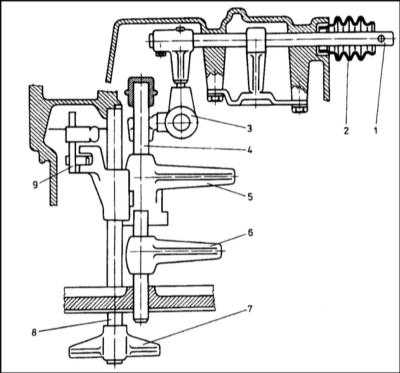 3
2
1
4
9
5
6
7
8