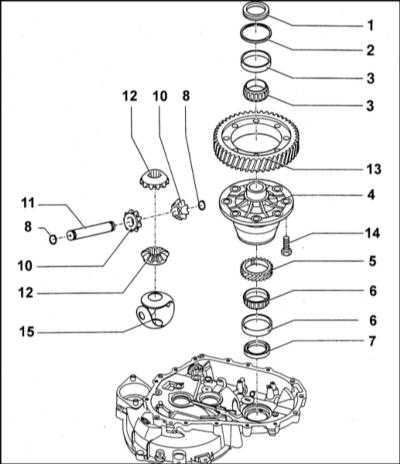 1
2
3
3
12
10
8
13
4
11
8
14
10
5
12
6
6
15
7