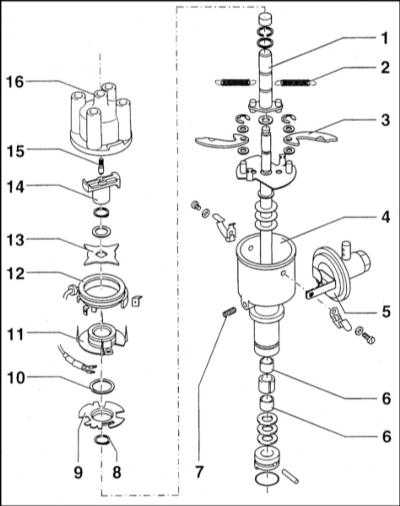 16
15
14
13
12
11
10
9
8
1
2
3
4
5
6
6
7