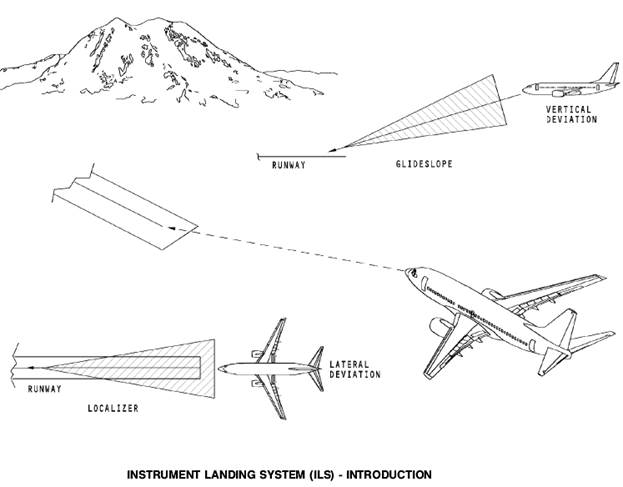 VERTICAL DEVIATION

RUNWAY

GLIDESLOPE

LATERAL DEVIATION

RUNWAY

LOCALIZER

INSTRUMENT LANDING SYSTEM (ILS) - INTRODUCTION