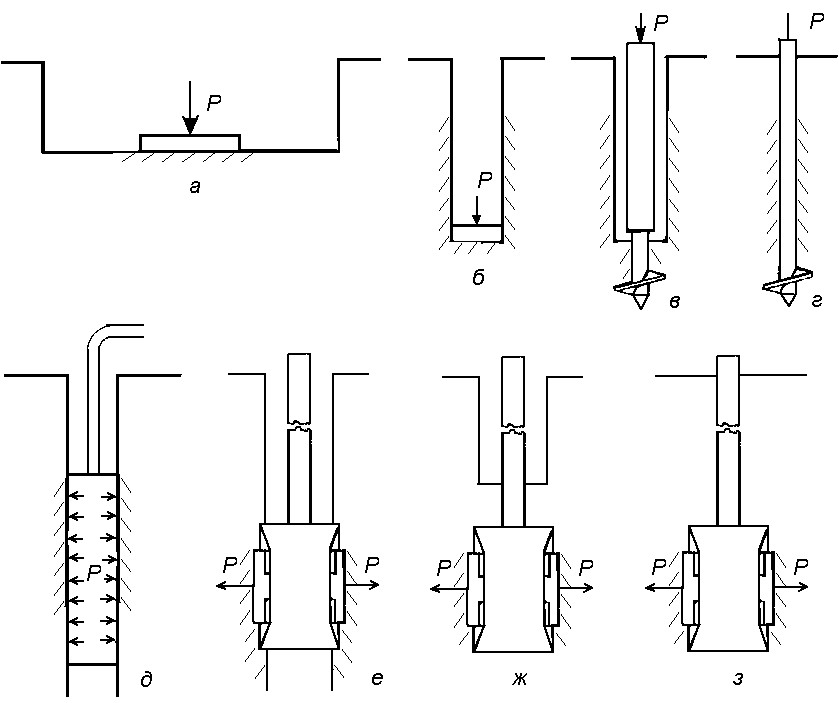 P
а
P
б
P
в
P
г
P
д
P
P
е
P
P
ж
P
P
з