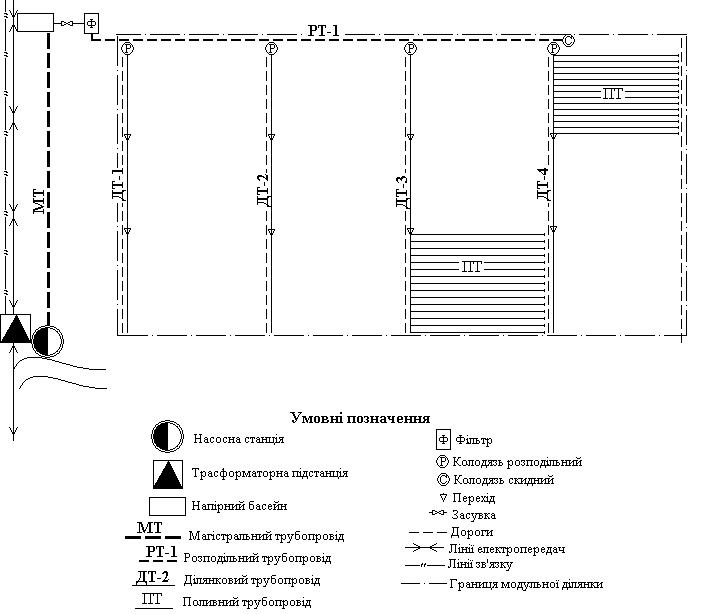 Ф

РТ-1

Р Р Р Р С

ПТ

МТ

ДТ-1

ДТ-2

ДТ-3

ДТ-4

ПТ

Умовні позначення

Насосна станція

Трасформаторна підстанція

Напірний басейн

МТ Магістральний трубопровід

РТ-1 Розподільний трубопровід

ДТ-2 Ділянковий трубопровід

ПТ Поливний трубопровід

Ф Фільтр

Р Колодязь розподільний

С Колодязь скидний

Перехід

Засувка

Дороги

Лінії електропередач

Лінії зв'язку

Границя модульної ділянки