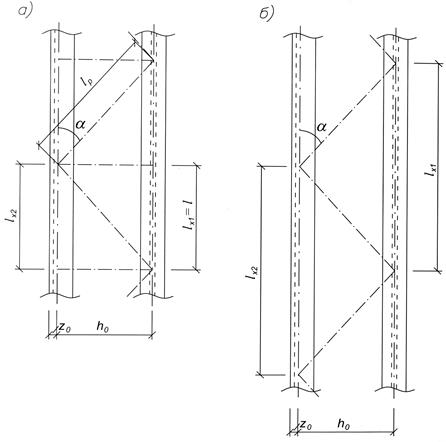 а)

$l_p$

$\alpha$

$l_{x2}$

$l_{x1} = l$

$z_0$

$h_0$

б)

$\alpha$

$l_{x1}$

$l_{x2}$

$z_0$

$h_0$