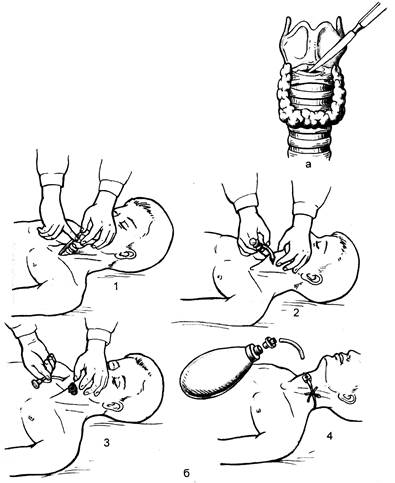 а

1

2

3

4

б