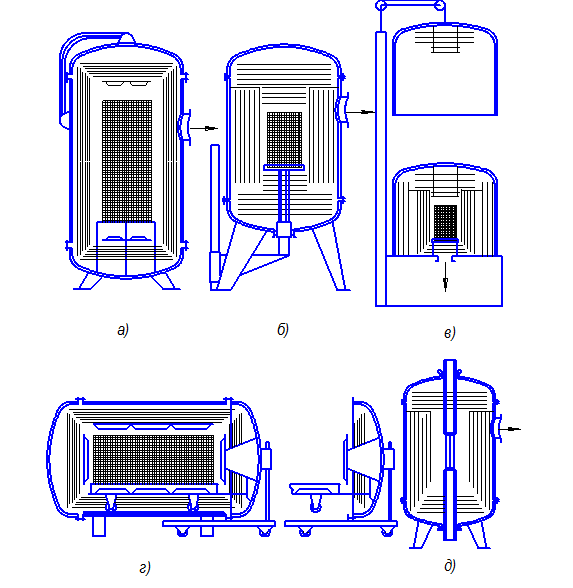 а)

б)

в)

г)

д)