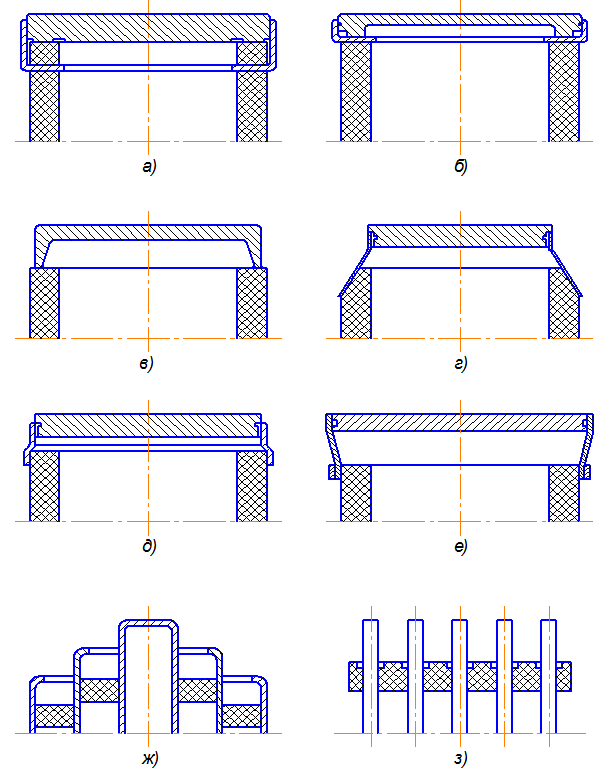 а)

б)

в)

г)

д)

е)

ж)

з)