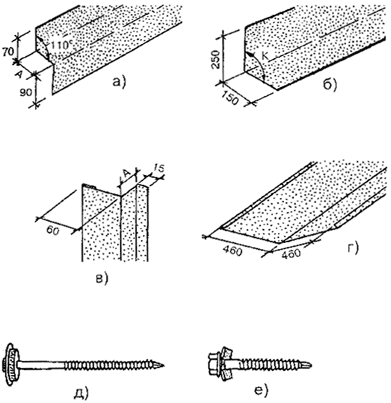 70
110°
A
90
а)

250
K
150
б)

A
15
60
в)

460
460
г)

д)
е)