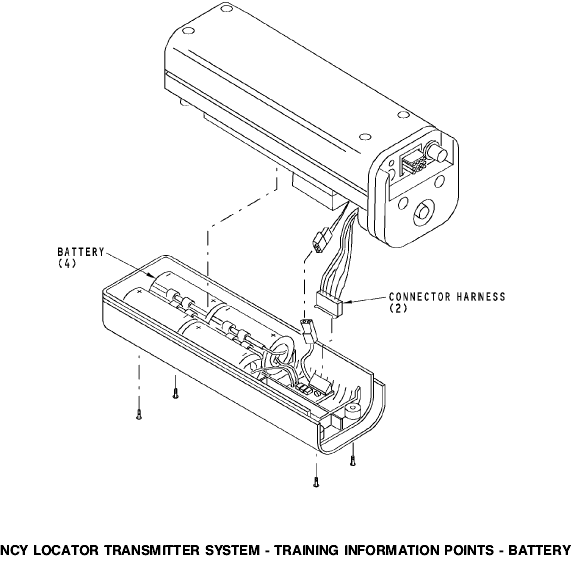 BATTERY
(4)

CONNECTOR HARNESS
(2)

NCY LOCATOR TRANSMITTER SYSTEM - TRAINING INFORMATION POINTS - BATTERY