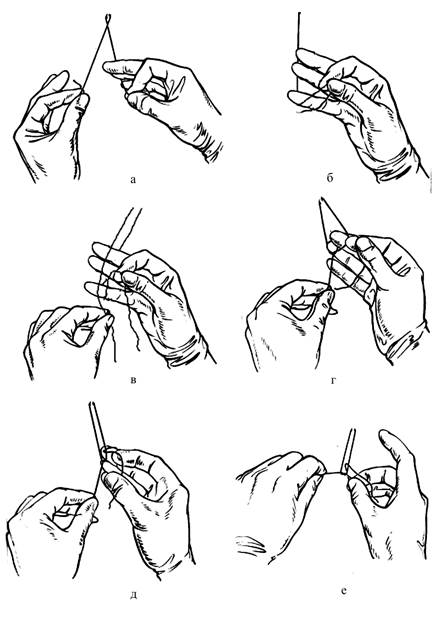 а
б
в
г
д
е