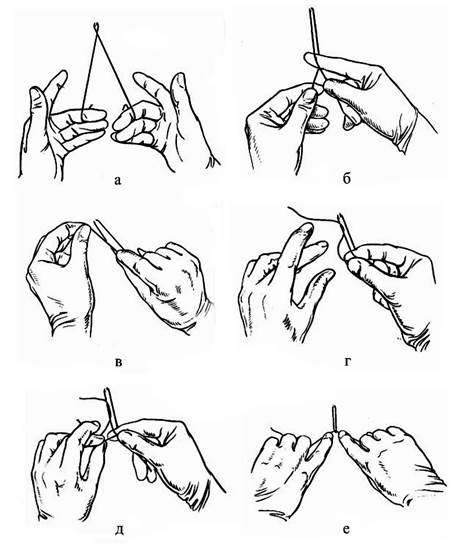 а

б

в

г

д

е