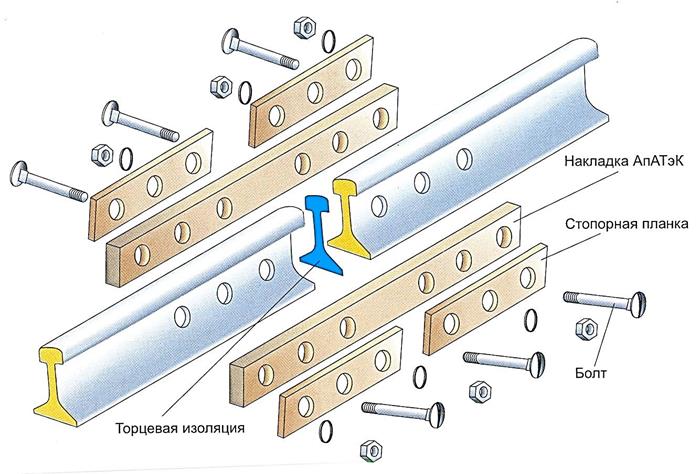 Накладка АпАТэК

Стопорная планка

Болт

Торцевая изоляция