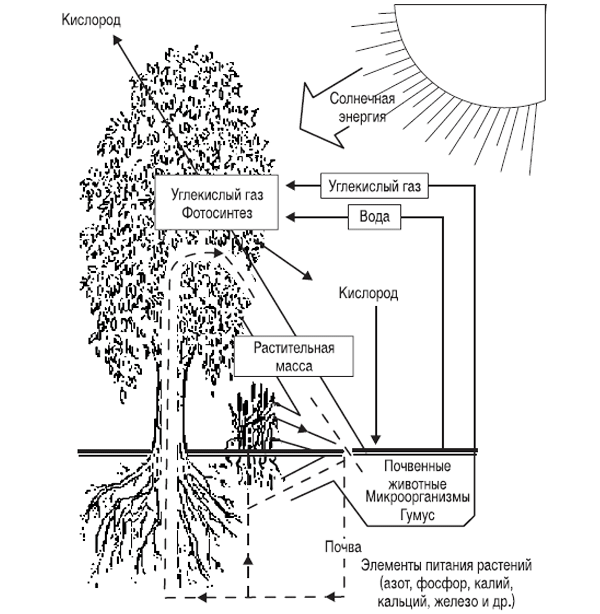 Кислород

Солнечная энергия

Углекислый газ
Фотосинтез

Углекислый газ

Вода

Кислород

Растительная масса

Почвенные животные
Микроорганизмы
Гумус

Почва

Элементы питания растений (азот, фосфор, калий, кальций, железо и др.)