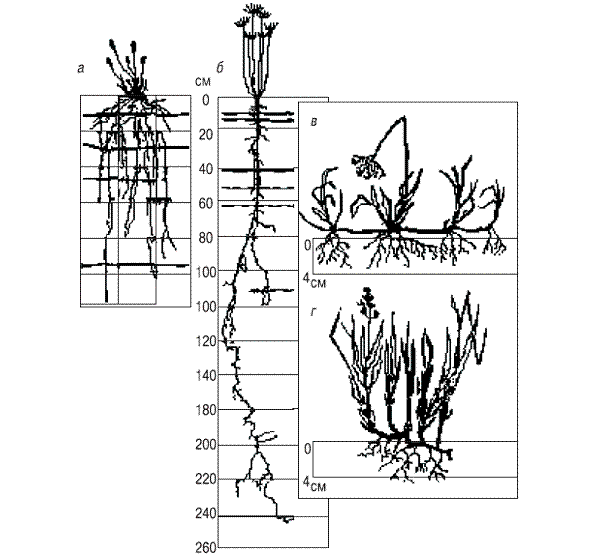 а
б
см
0
20
40
60
80
100
100
120
140
180
200
220
240
260
в
0
4см
г
0
4см