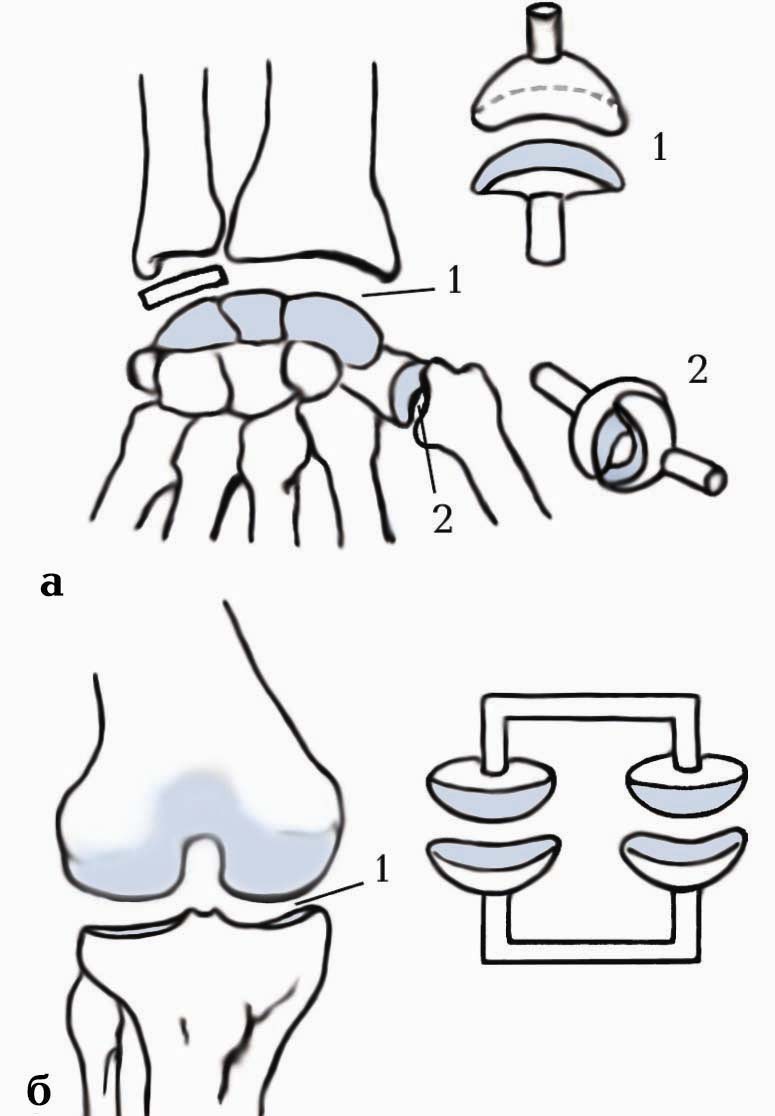 1
1
2
2
а
1
б