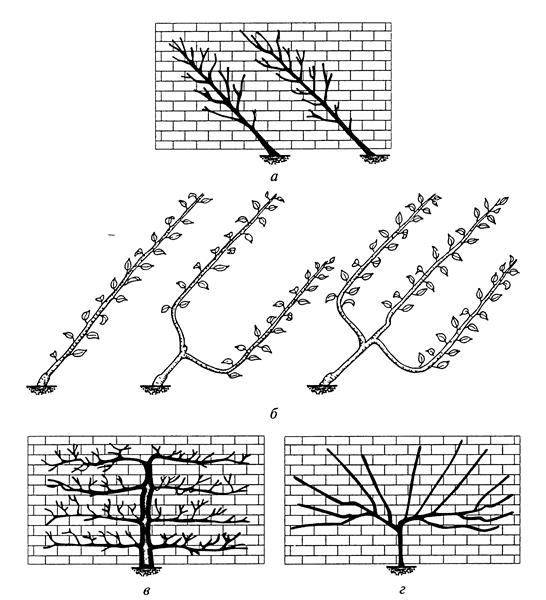 а

б

в

г