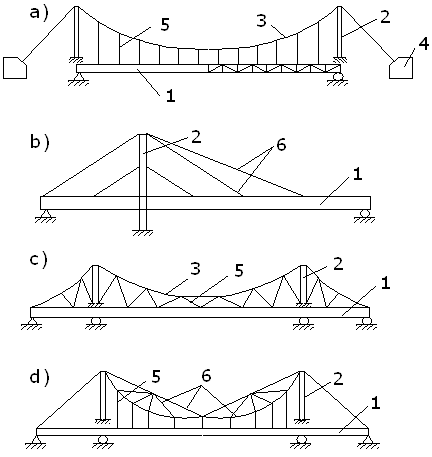 a)
5
3
2
4
1

b)
2
6
1

c)
3
5
2
1

d)
5
6
2
1