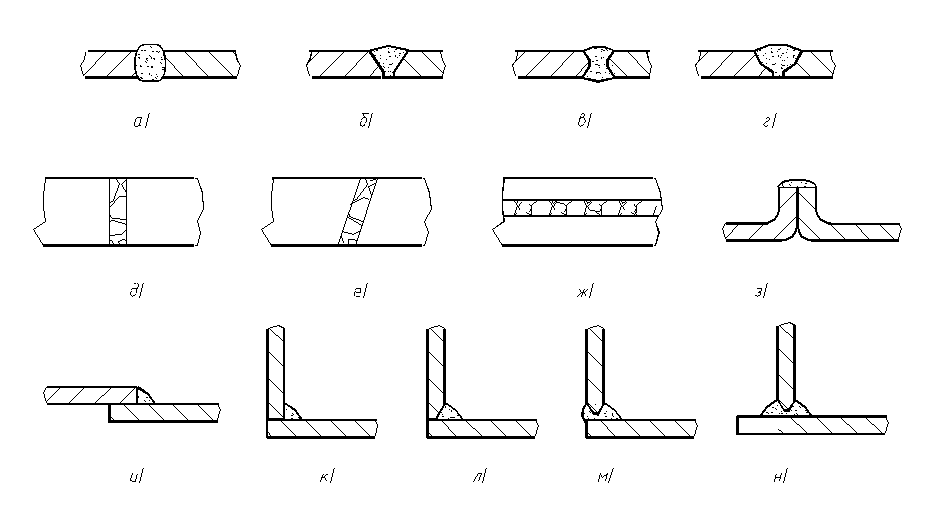 а/ б/ в/ г/

д/ е/ ж/ з/

и/ к/ л/ м/ н/