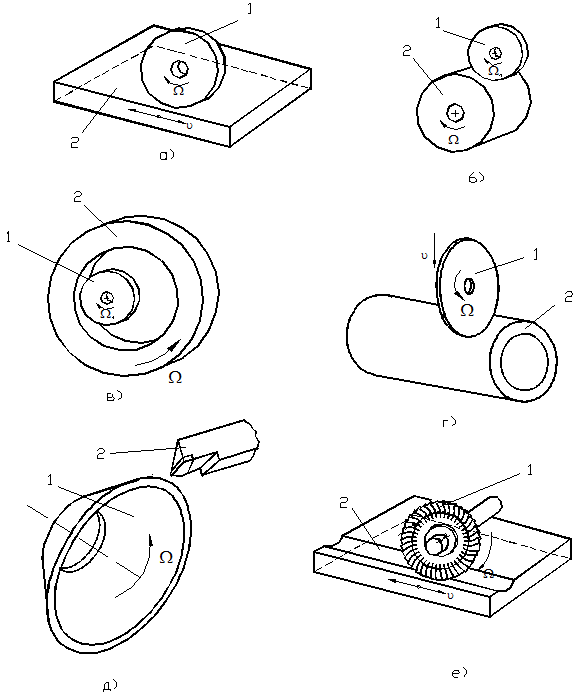 1
Ω
2
υ
а)

1
Ω₁
2
Ω
б)

2
1
Ω₁
Ω
в)

υ
1
Ω
2
г)

2
1
Ω
д)

1
2
Ω
υ
е)