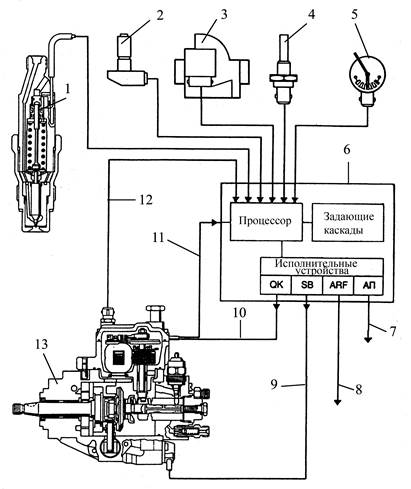 2
3
4
5
1
6
12
Процессор
Задающие каскады
11
Исполнительные устройства
QK
SB
ARF
АП
10
7
13
9
8