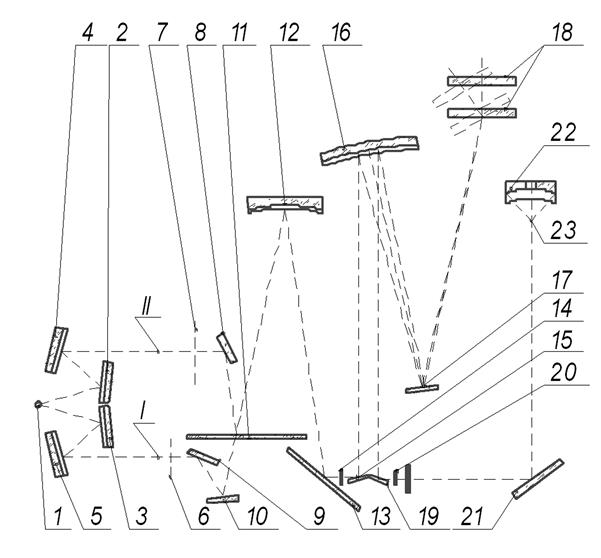 4 2 7 8 11 12 16 18

22

23

17
14
15
20

II

I

1 5 3 6 10 9 13 19 21