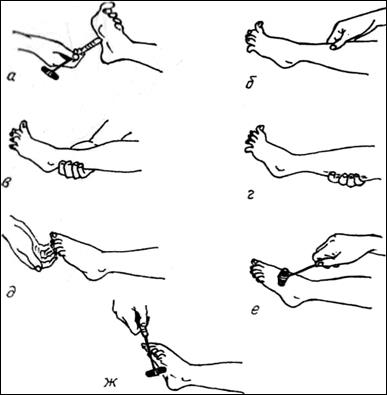 а
б
в
г
д
е
ж