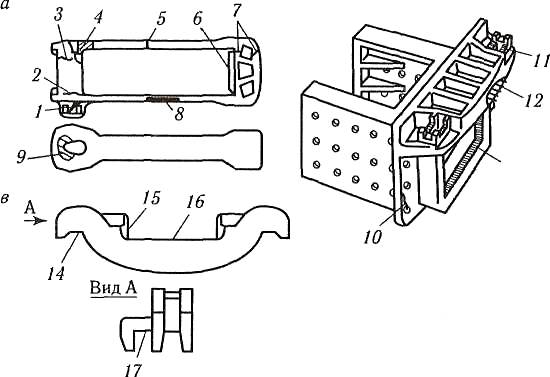 а
3
4
5
6
7
2
1
8
9
11
12
10
в
А
15
16
14
Вид А
17