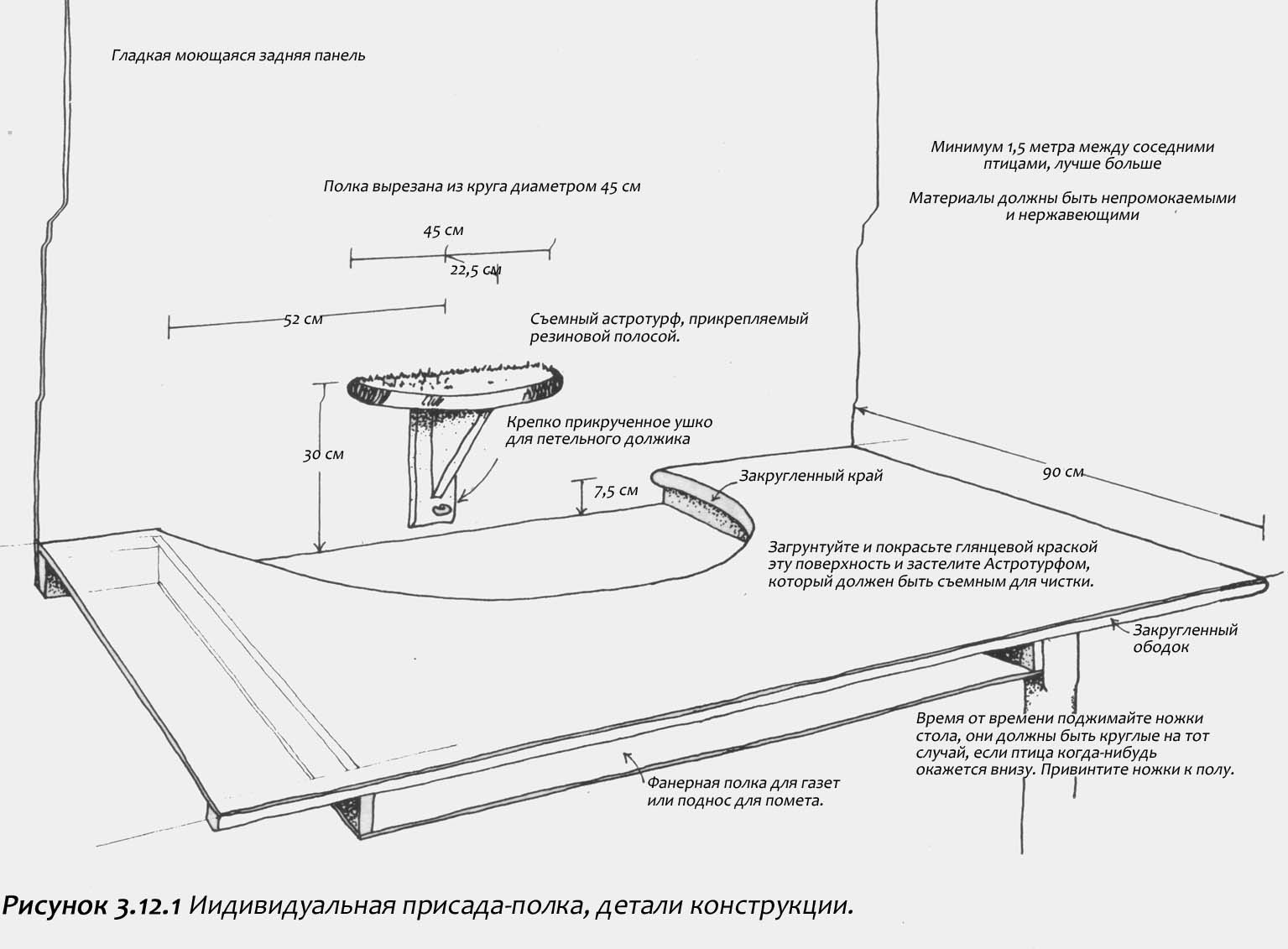 Гладкая моющаяся задняя панель

Минимум 1,5 метра между соседними птицами, лучше больше

Материалы должны быть непромокаемыми и нержавеющими

Полка вырезана из круга диаметром 45 см

45 см

22,5 см

52 см

Съемный астротурф, прикрепляемый резиновой полосой.

Крепко прикрученное ушко для петельного должика

30 см

7,5 см

Закругленный край

90 см

Загрунтуйте и покрасьте глянцевой краской эту поверхность и застелите Астротурфом, который должен быть съемным для чистки.

Закругленный ободок

Время от времени поджимайте ножки стола, они должны быть круглые на тот случай, если птица когда-нибудь окажется внизу. Привинтите ножки к полу.

Фанерная полка для газет или поднос для помета.

Рисунок 3.12.1 Иидивидуальная присада-полка, детали конструкции.