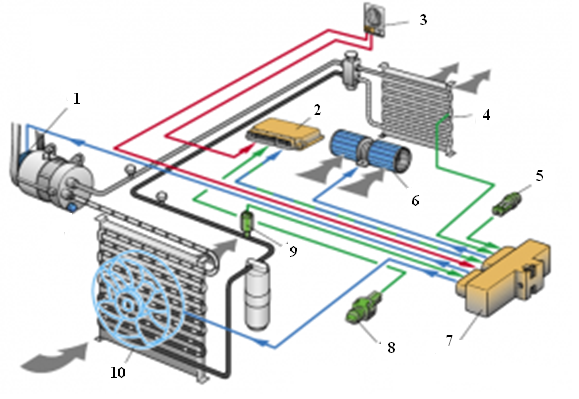 3
1
2
4
5
6
9
7
8
10