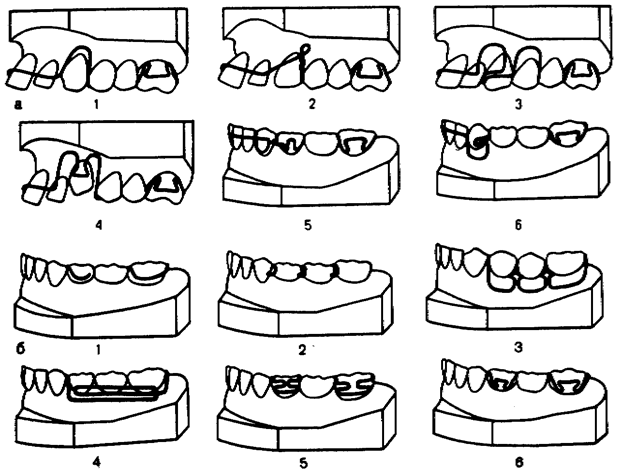 а 1
2
3
4
5
6
б 1
2
3
4
5
6