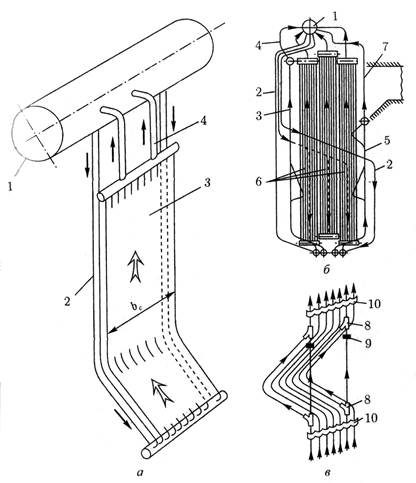 1
4
3
2
$b_c$
а
1
4
7
2
3
5
2
6
б
10
8
9
8
10
в