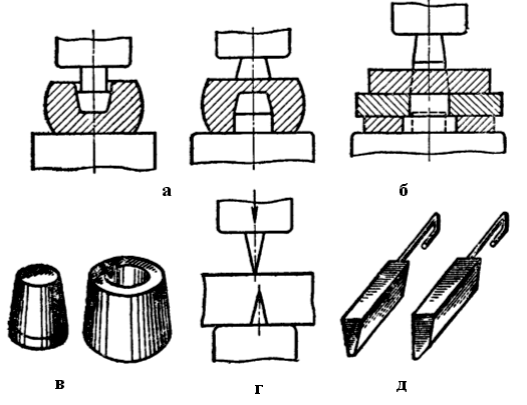 а

б

в

г

д