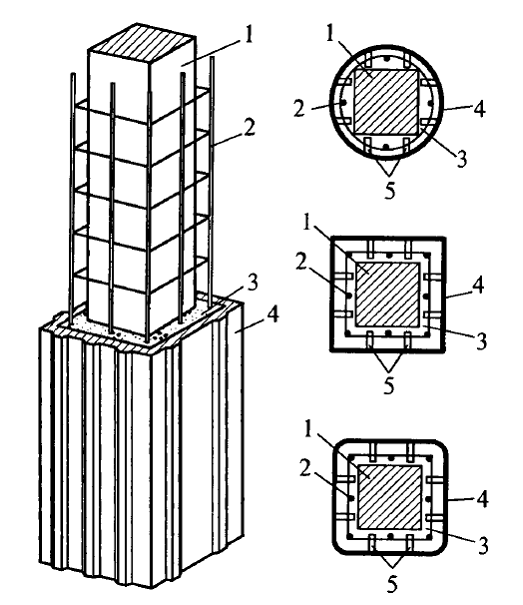 1
2
3
4

1
2
4
3
5

1
2
4
3
5

1
2
4
3
5