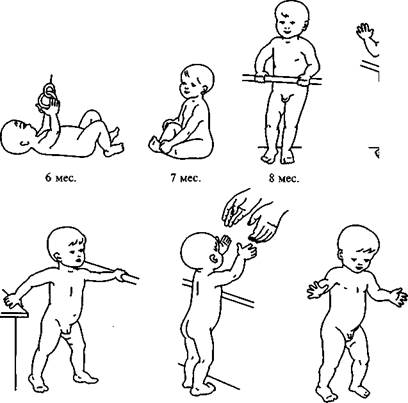 6 мес.

7 мес.

8 мес.