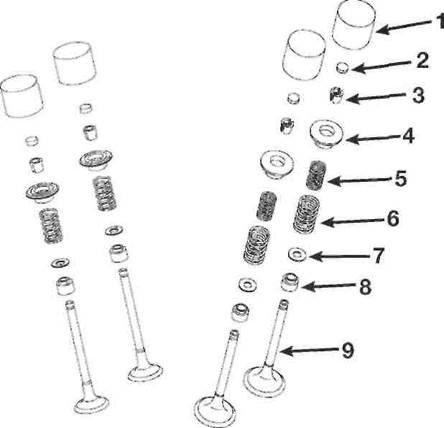 1
2
3
4
5
6
7
8
9