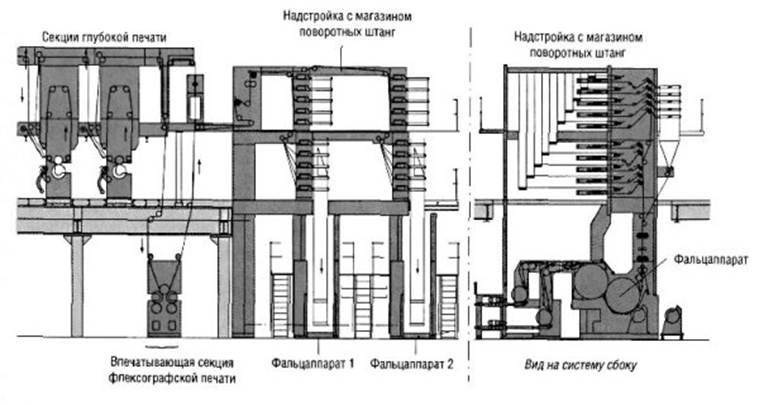 Секции глубокой печати

Надстройка с магазином поворотных штанг

Надстройка с магазином поворотных штанг

Фальцаппарат

Впечатывающая секция флексографской печати

Фальцаппарат 1

Фальцаппарат 2

Вид на систему сбоку