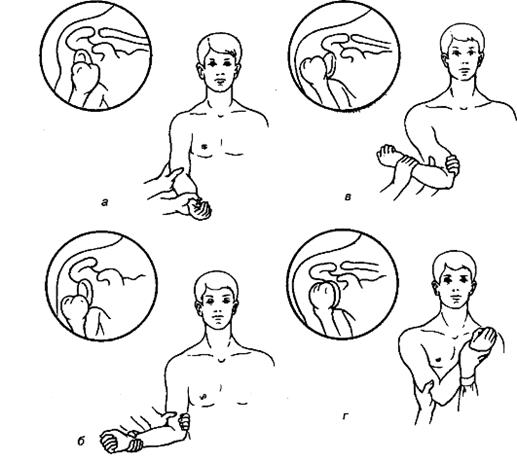 а

в

б

г