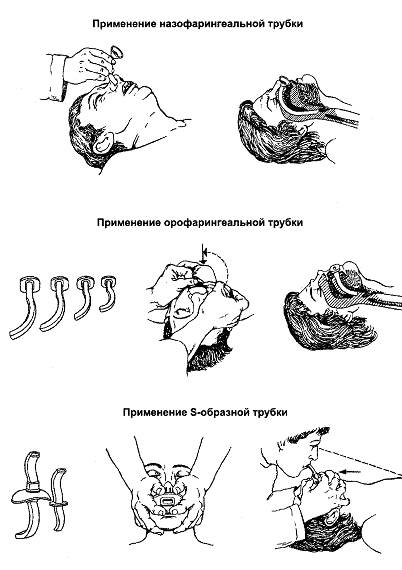 Применение назофарингеальной трубки

Применение орофарингеальной трубки

Применение S-образной трубки