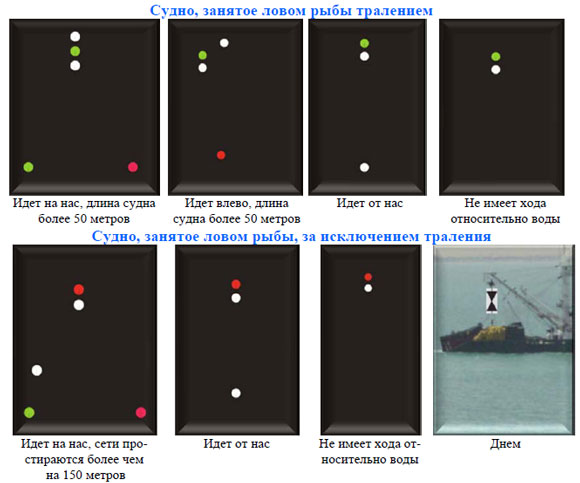 Судно, занятое ловом рыбы тралением

Идет на нас, длина судна более 50 метров

Идет влево, длина судна более 50 метров

Идет от нас

Не имеет хода относительно воды

Судно, занятое ловом рыбы, за исключением траления

Идет на нас, сети простираются более чем на 150 метров

Идет от нас

Не имеет хода относительно воды

Днем