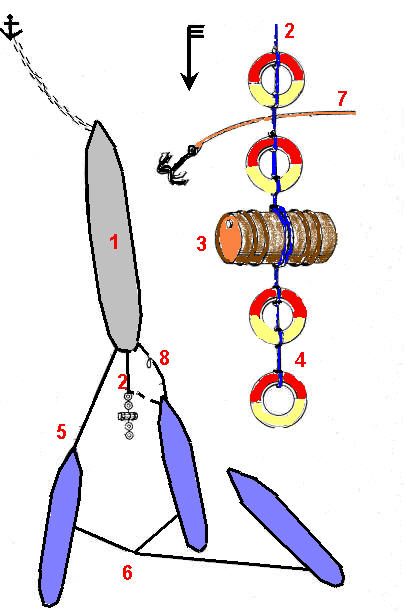 2
7
1
3
8
2
4
5
6