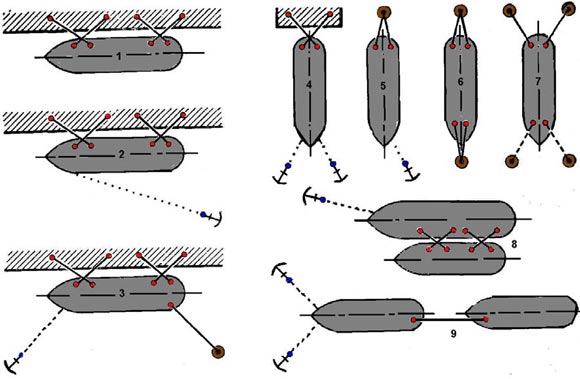 1

2

3

4

5

6

7

8

9