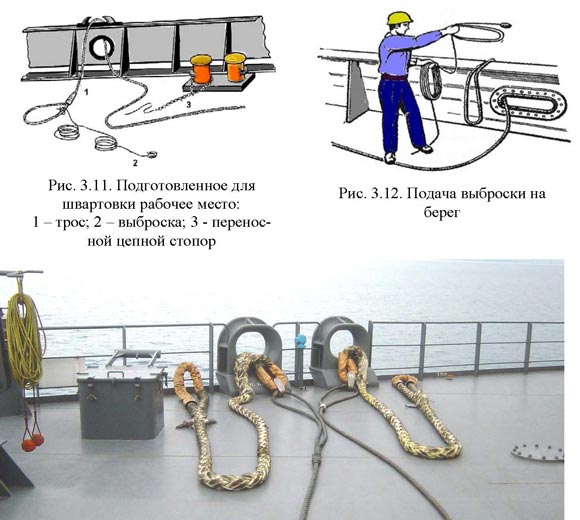 1

3

2

Рис. 3.11. Подготовленное для швартовки рабочее место: 1 – трос; 2 – выброска; 3 - переносной цепной стопор

Рис. 3.12. Подача выброски на берег