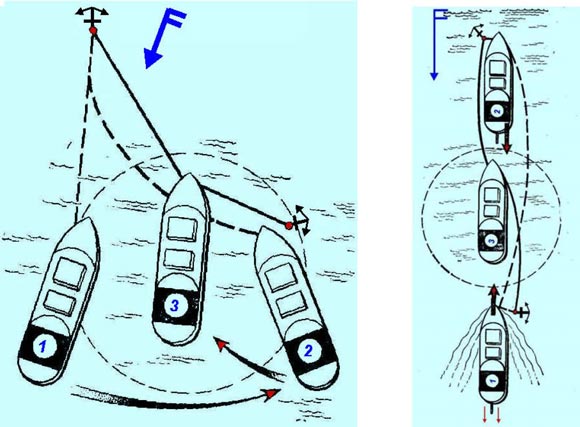 1
3
2
2
3
1