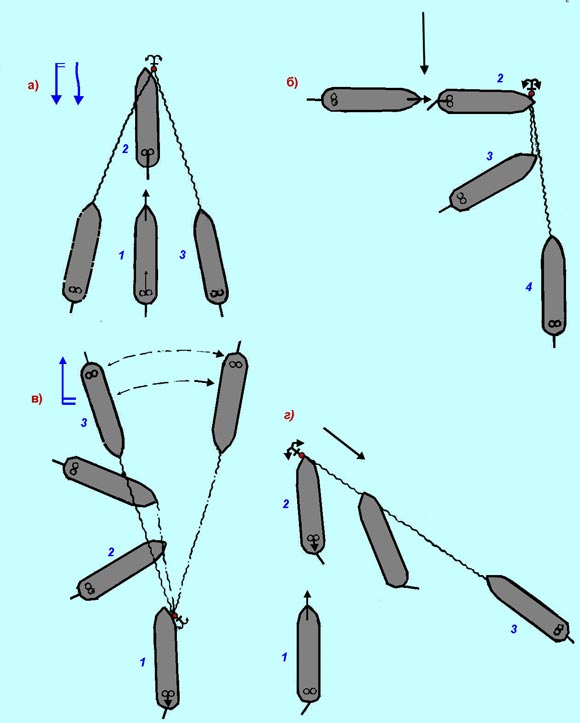 а)
2
1
3

б)
2
3
4

в)
3
2
1

г)
2
1
3