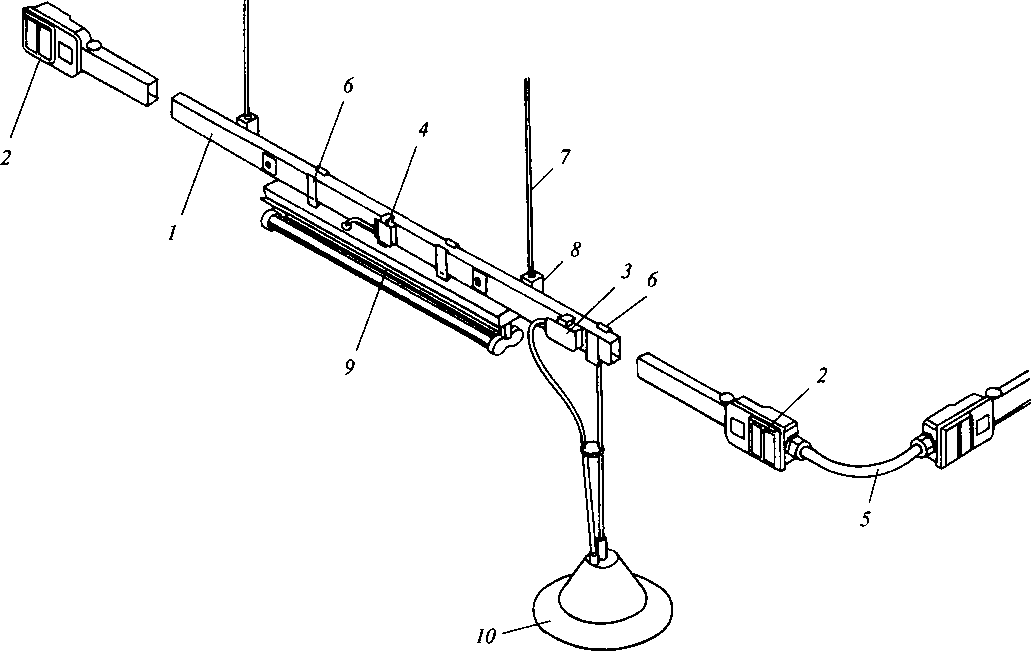 2
6
4
7
1
8
3
6
9
2
5
10