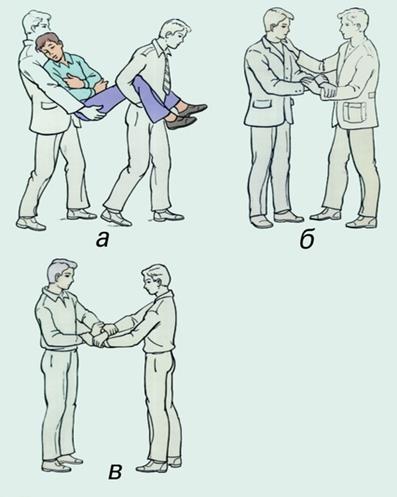 а

б

в