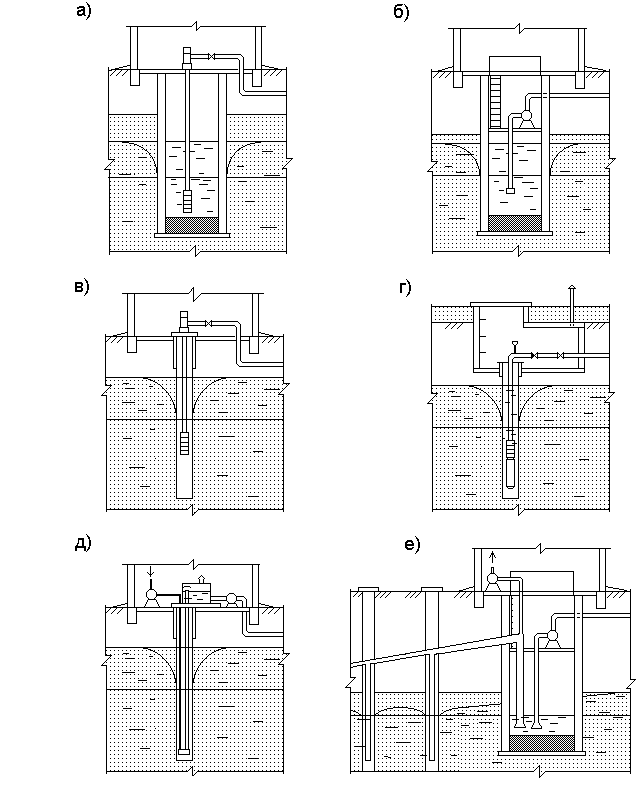 а)

б)

в)

г)

д)

е)