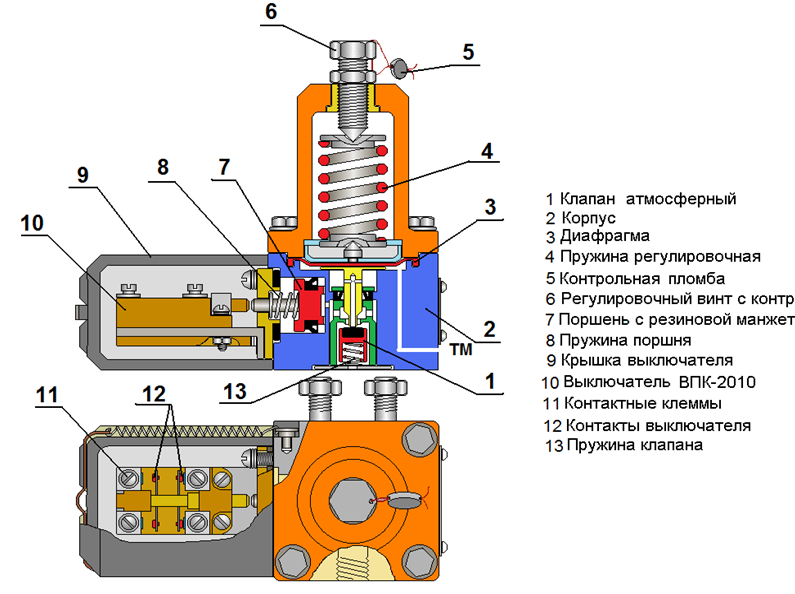 6
5
4
9
8
7
3
10
2
ТМ
1
13
11
12

1 Клапан атмосферный
2 Корпус
3 Диафрагма
4 Пружина регулировочная
5 Контрольная пломба
6 Регулировочный винт с контр
7 Поршень с резиновой манжет
8 Пружина поршня
9 Крышка выключателя
10 Выключатель ВПК-2010
11 Контактные клеммы
12 Контакты выключателя
13 Пружина клапана