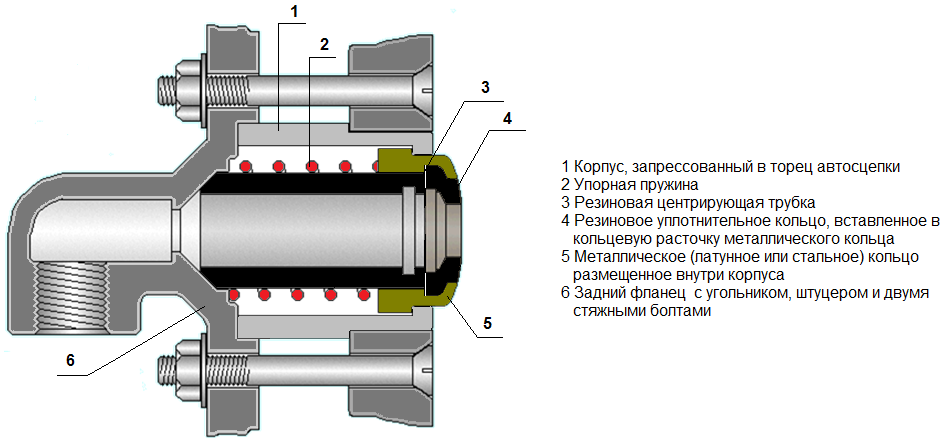 1
2
3
4
5
6

1 Корпус, запрессованный в торец автосцепки
2 Упорная пружина
3 Резиновая центрирующая трубка
4 Резиновое уплотнительное кольцо, вставленное в кольцевую расточку металлического кольца
5 Металлическое (латунное или стальное) кольцо размещенное внутри корпуса
6 Задний фланец с угольником, штуцером и двумя стяжными болтами