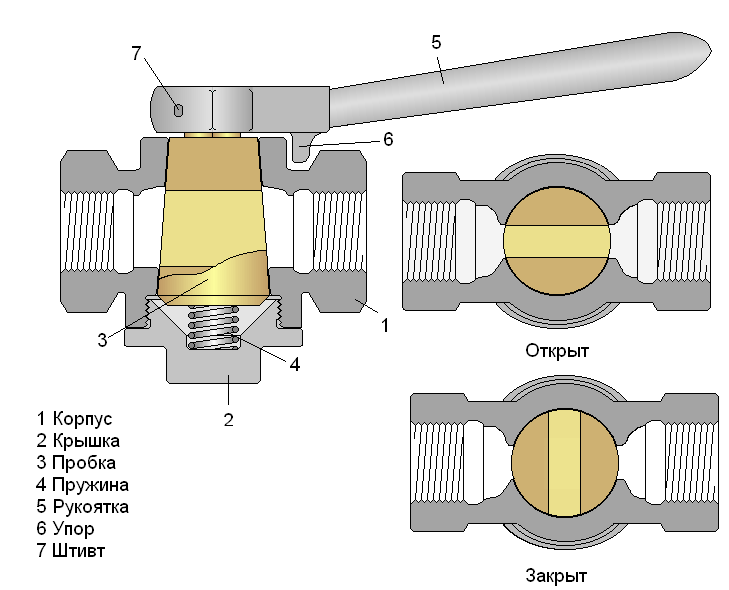 7
5
6
1
3
4
2
Открыт
Закрыт
1 Корпус
2 Крышка
3 Пробка
4 Пружина
5 Рукоятка
6 Упор
7 Штивт